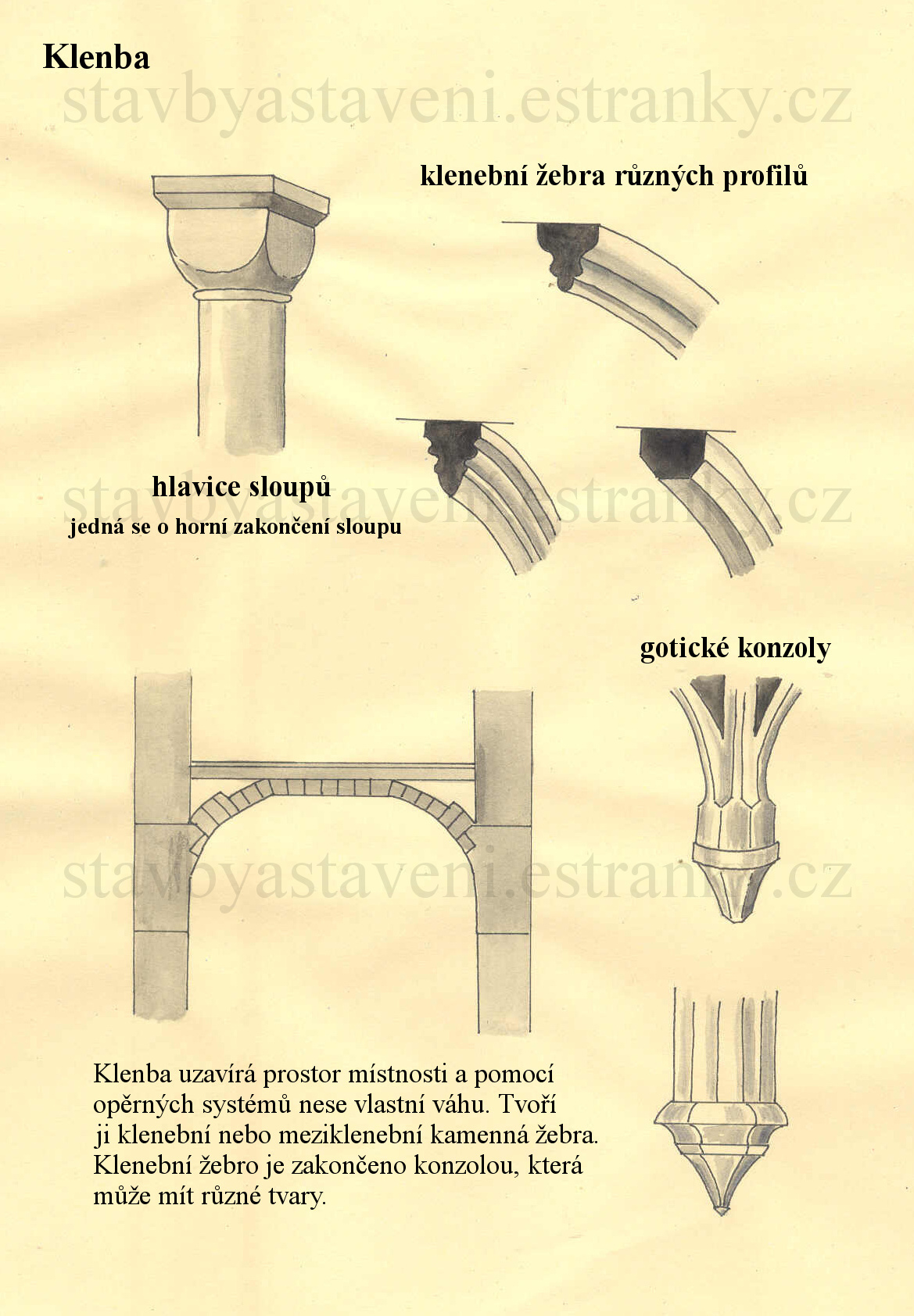 Klenba

stavbyastaveni.estranky.cz

klenební žebra různých profilů

hlavice sloupů
jedná se o horní zakončení sloupu

stavbyastaveni.estranky.cz

gotické konzoly

stavbyastaveni.estranky.cz

Klenba uzavírá prostor místnosti a pomocí opěrných systémů nese vlastní váhu. Tvoří ji klenební nebo meziklenební kamenná žebra. Klenební žebro je zakončeno konzolou, která může mít různé tvary.